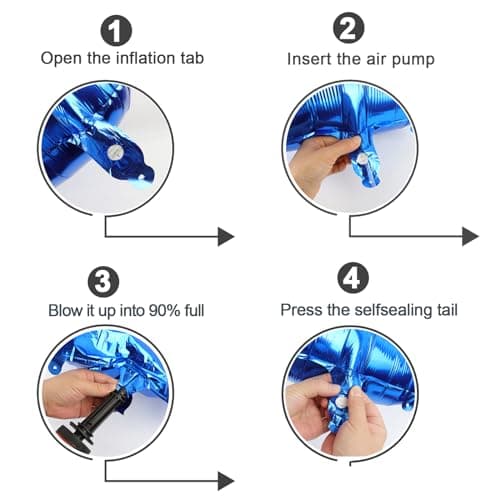 1
Open the inflation tab

2
Insert the air pump

3
Blow it up into 90% full

4
Press the selfsealing tail