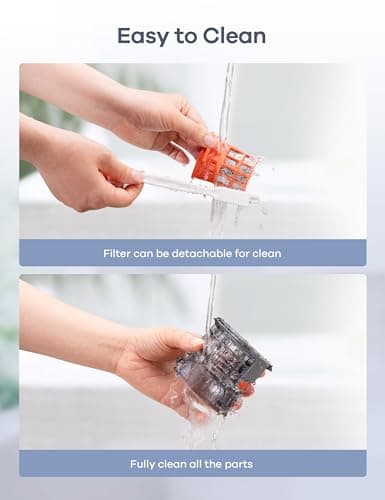 Easy to Clean

Filter can be detachable for clean

Fully clean all the parts