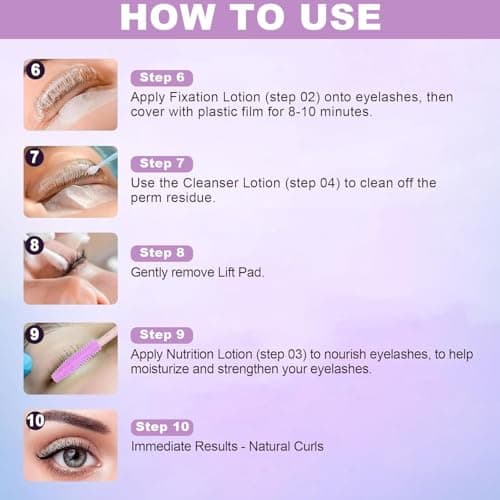 HOW TO USE

6

Step 6

Apply Fixation Lotion (step 02) onto eyelashes, then cover with plastic film for 8-10 minutes.

7

Step 7

Use the Cleanser Lotion (step 04) to clean off the perm residue.

8

Step 8

Gently remove Lift Pad.

9

Step 9

Apply Nutrition Lotion (step 03) to nourish eyelashes, to help moisturize and strengthen your eyelashes.

10

Step 10

Immediate Results - Natural Curls