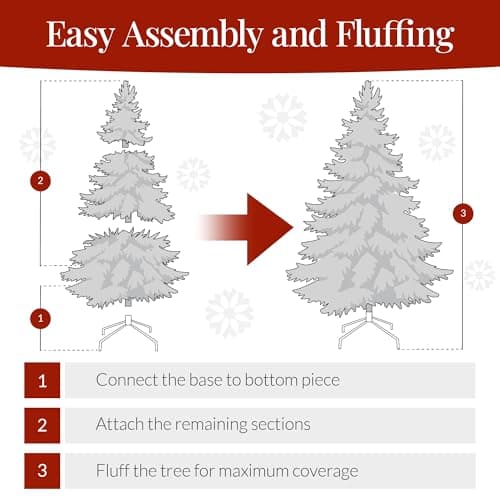 Easy Assembly and Fluffing

2

1

3

1 Connect the base to bottom piece

2 Attach the remaining sections

3 Fluff the tree for maximum coverage