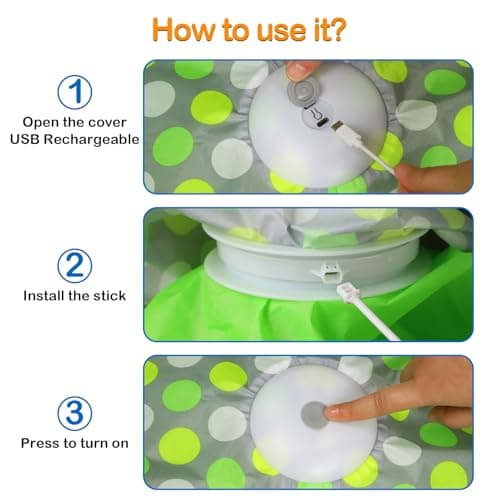 How to use it?

1
Open the cover
USB Rechargeable

2
Install the stick

3
Press to turn on