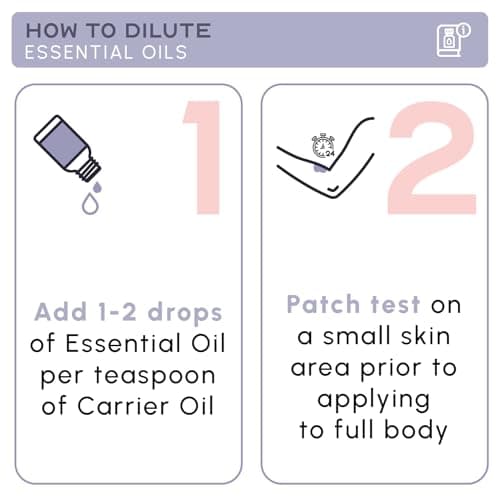 HOW TO DILUTE
ESSENTIAL OILS

1

Add 1-2 drops of Essential Oil per teaspoon of Carrier Oil

24

2

Patch test on a small skin area prior to applying to full body