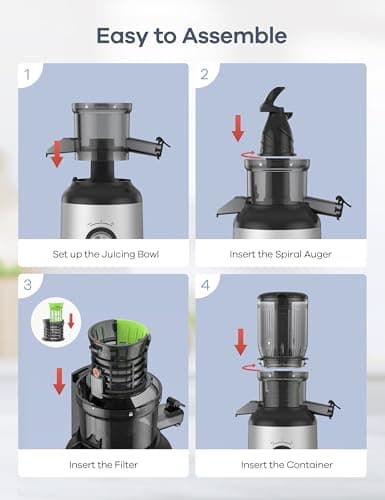 Easy to Assemble

1

Set up the Juicing Bowl

2

Insert the Spiral Auger

3

Insert the Filter

4

Insert the Container