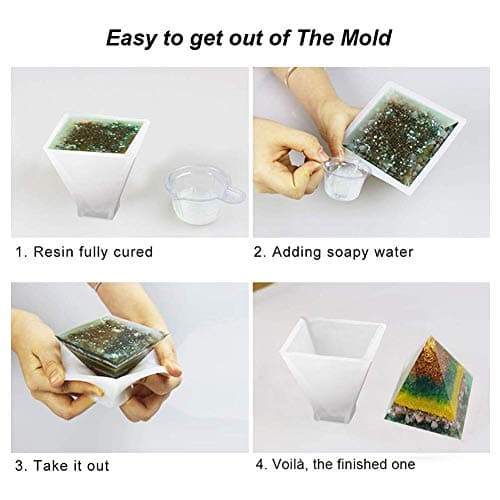 Easy to get out of The Mold

1. Resin fully cured

2. Adding soapy water

3. Take it out

4. Voilà, the finished one