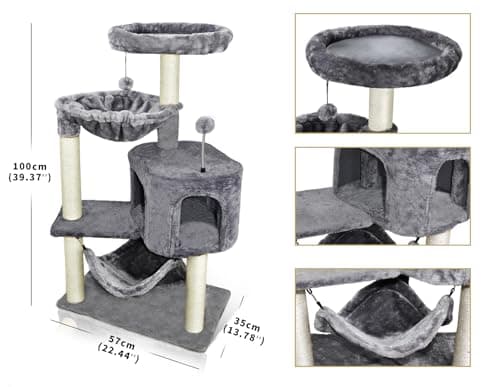 100cm
(39.37'')

57cm
(22.44'')

35cm
(13.78'')