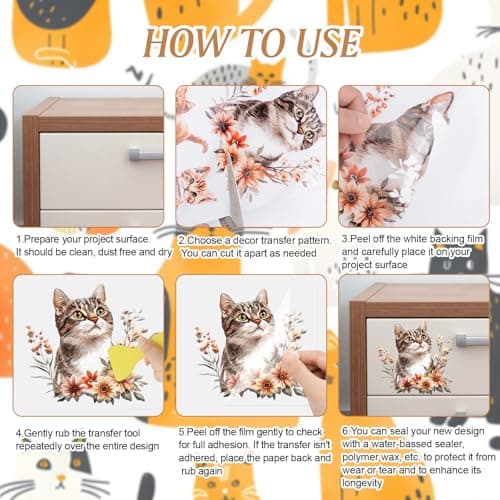 HOW TO USE

1.Prepare your project surface. It should be clean, dust free and dry

2.Choose a decor transfer pattern. You can cut it apart as needed

3.Peel off the white backing film and carefully place it on your project surface

4.Gently rub the transfer tool repeatedly over the entire design

5.Peel off the film gently to check for full adhesion. If the transfer isn't adhered, place the paper back and rub again

6.You can seal your new design with a water-bassed sealer, polymer wax, etc. to protect it from wear or tear and to enhance its longevity