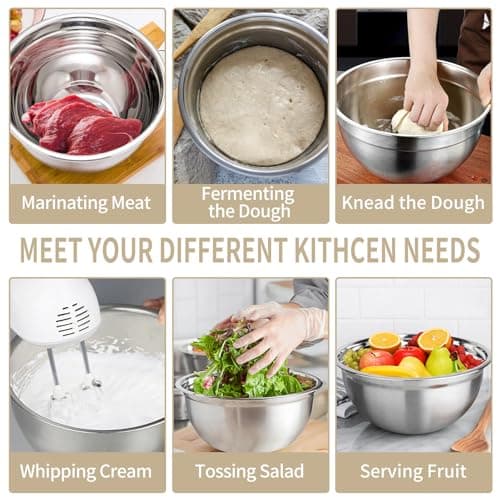 Marinating Meat

Fermenting the Dough

Knead the Dough

MEET YOUR DIFFERENT KITHCEN NEEDS

Whipping Cream

Tossing Salad

Serving Fruit