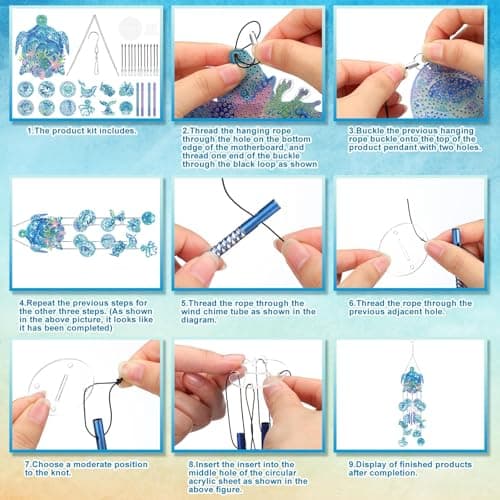 1.The product kit includes.

2.Thread the hanging rope through the hole on the bottom edge of the motherboard, and thread one end of the buckle through the black loop as shown

3.Buckle the previous hanging rope buckle onto the top of the product pendant with two holes.

4.Repeat the previous steps for the other three steps. (As shown in the above picture, it looks like it has been completed)

5.Thread the rope through the wind chime tube as shown in the diagram.

6.Thread the rope through the previous adjacent hole.

7.Choose a moderate position to the knot.

8.Insert the insert into the middle hole of the circular acrylic sheet as shown in the above figure.

9.Display of finished products after completion.