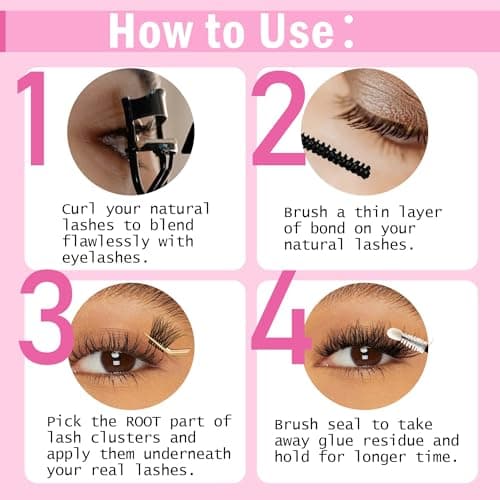 How to Use :

1

Curl your natural lashes to blend flawlessly with eyelashes.

2

Brush a thin layer of bond on your natural lashes.

3

Pick the ROOT part of lash clusters and apply them underneath your real lashes.

4

Brush seal to take away glue residue and hold for longer time.