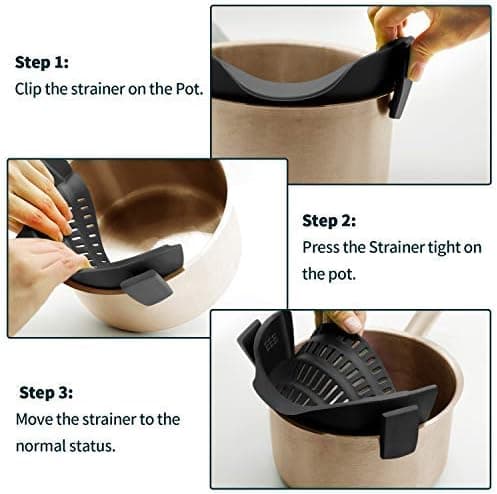 Step 1:
Clip the strainer on the Pot.

Step 2:
Press the Strainer tight on the pot.

Step 3:
Move the strainer to the normal status.