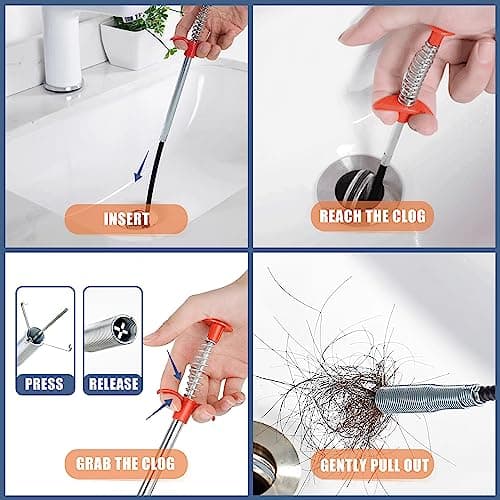 INSERT

REACH THE CLOG

PRESS

RELEASE

GRAB THE CLOG

GENTLY PULL OUT