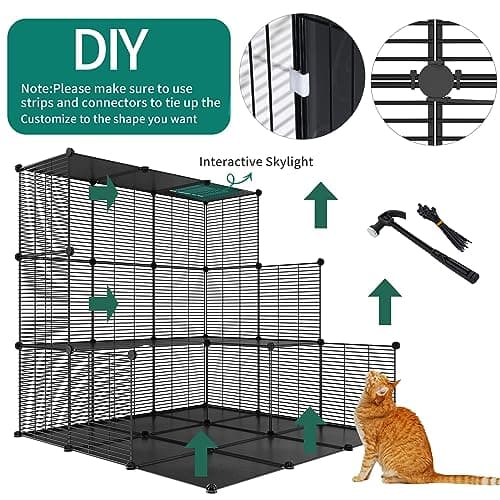 DIY

Note:Please make sure to use strips and connectors to tie up the Customize to the shape you want

Interactive Skylight