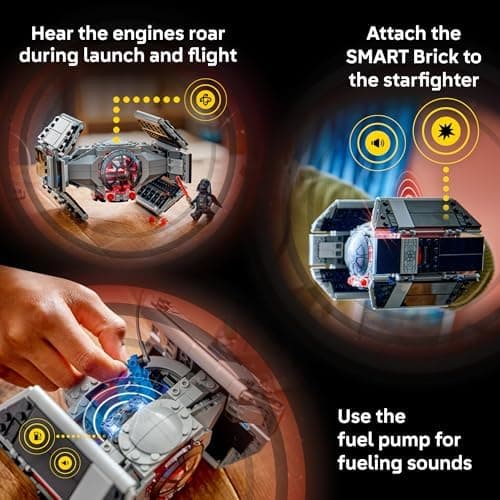 Hear the engines roar during launch and flight

Attach the SMART Brick to the starfighter

Use the fuel pump for fueling sounds