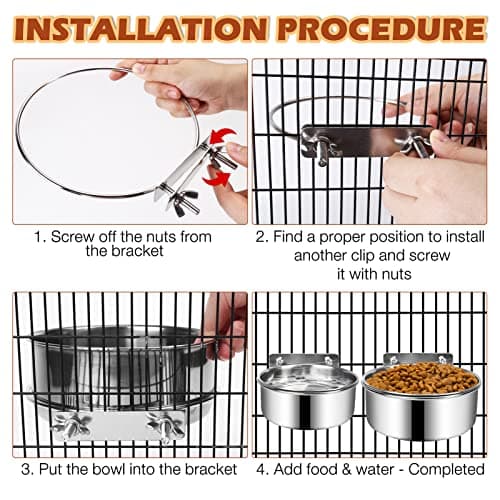 INSTALLATION PROCEDURE

1. Screw off the nuts from the bracket

2. Find a proper position to install another clip and screw it with nuts

3. Put the bowl into the bracket

4. Add food & water - Completed