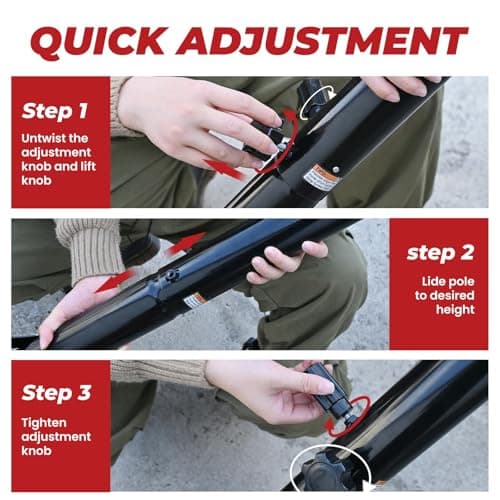 QUICK ADJUSTMENT

Step 1

Untwist the adjustment knob and lift knob

step 2

Lide pole to desired height

Step 3

Tighten adjustment knob