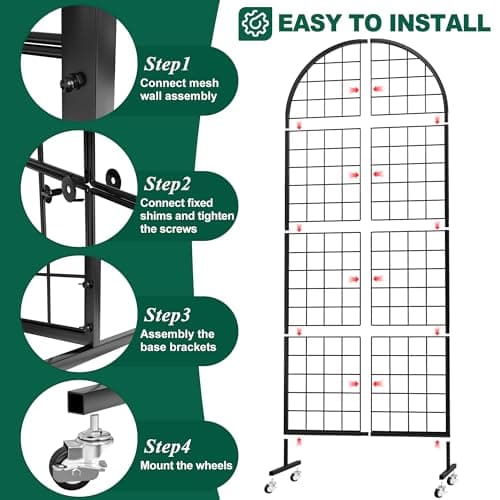 EASY TO INSTALL

Step1
Connect mesh wall assembly

Step2
Connect fixed shims and tighten the screws

Step3
Assembly the base brackets

Step4
Mount the wheels