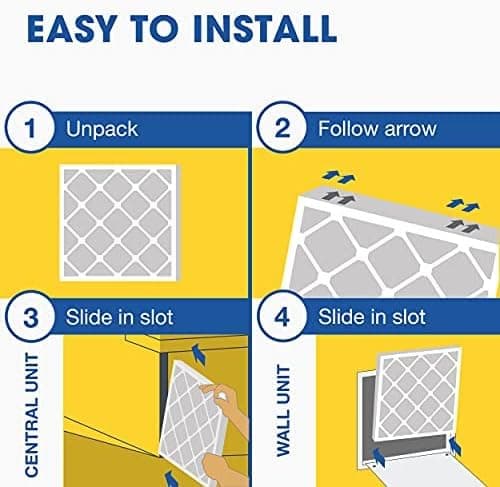 EASY TO INSTALL

1 Unpack

2 Follow arrow

3 Slide in slot

CENTRAL UNIT

4 Slide in slot

WALL UNIT