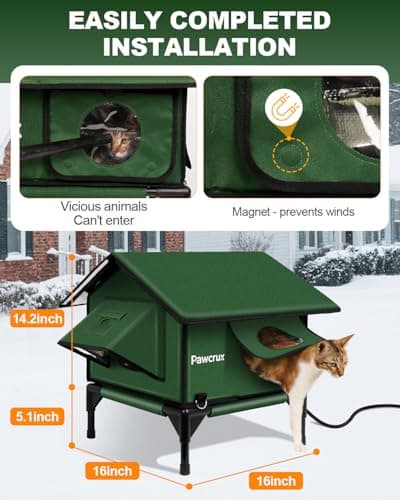 EASILY COMPLETED INSTALLATION

Vicious animals
Can't enter

Magnet - prevents winds

14.2inch

Pawcrux

5.1inch

16inch

16inch