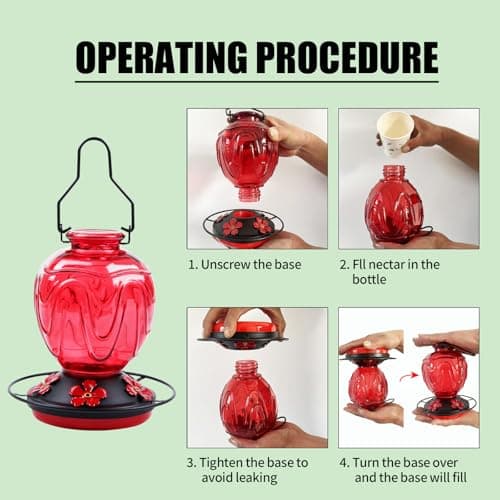 OPERATING PROCEDURE

1. Unscrew the base

2. Fll nectar in the bottle

3. Tighten the base to avoid leaking

4. Turn the base over and the base will fill