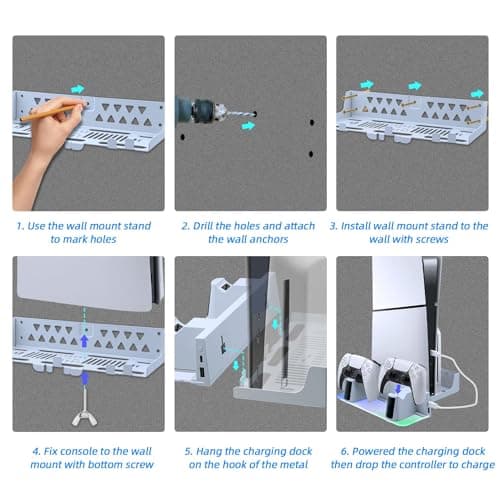 1. Use the wall mount stand to mark holes

2. Drill the holes and attach the wall anchors

3. Install wall mount stand to the wall with screws

4. Fix console to the wall mount with bottom screw

5. Hang the charging dock on the hook of the metal

6. Powered the charging dock then drop the controller to charge