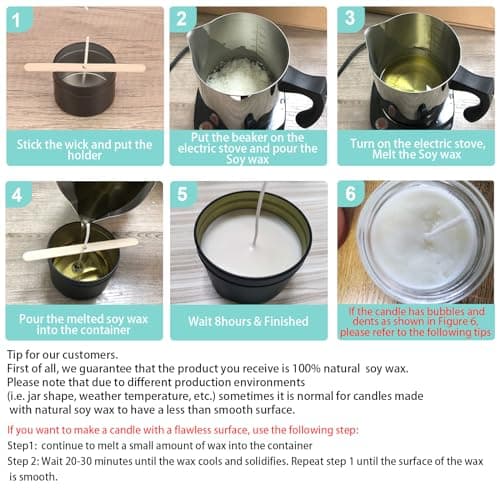 1
Stick the wick and put the holder

2
Put the beaker on the electric stove and pour the Soy wax

3
Turn on the electric stove, Melt the Soy wax

4
Pour the melted soy wax into the container

5
Wait 8hours & Finished

6
If the candle has bubbles and dents as shown in Figure 6, please refer to the following tips

Tip for our customers.
First of all, we guarantee that the product you receive is 100% natural soy wax.
Please note that due to different production environments (i.e. jar shape, weather temperature, etc.) sometimes it is normal for candles made with natural soy wax to have a less than smooth surface.

If you want to make a candle with a flawless surface, use the following step:
Step1: continue to melt a small amount of wax into the container
Step 2: Wait 20-30 minutes until the wax cools and solidifies. Repeat step 1 until the surface of the wax is smooth.