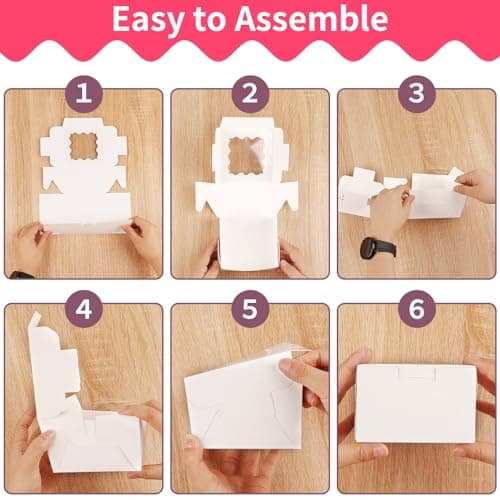 Easy to Assemble

1

2

3

4

5

6