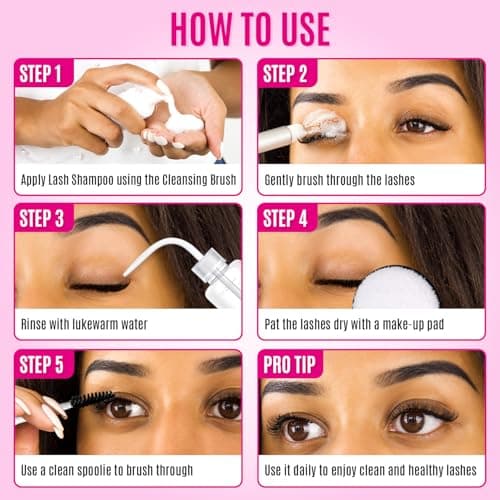 HOW TO USE

STEP 1

Apply Lash Shampoo using the Cleansing Brush

STEP 2

Gently brush through the lashes

STEP 3

Rinse with lukewarm water

STEP 4

Pat the lashes dry with a make-up pad

STEP 5

Use a clean spoolie to brush through

PRO TIP

Use it daily to enjoy clean and healthy lashes