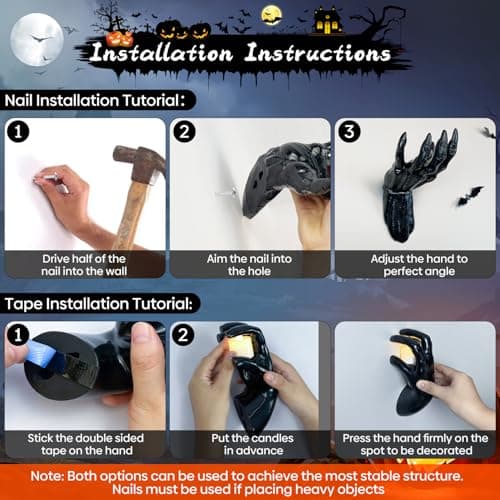 Installation Instructions

Nail Installation Tutorial:

1
Drive half of the nail into the wall

2
Aim the nail into the hole

3
Adjust the hand to perfect angle

Tape Installation Tutorial:

1
Stick the double sided tape on the hand

2
Put the candles in advance

Press the hand firmly on the spot to be decorated

Note: Both options can be used to achieve the most stable structure. Nails must be used if placing heavy objects