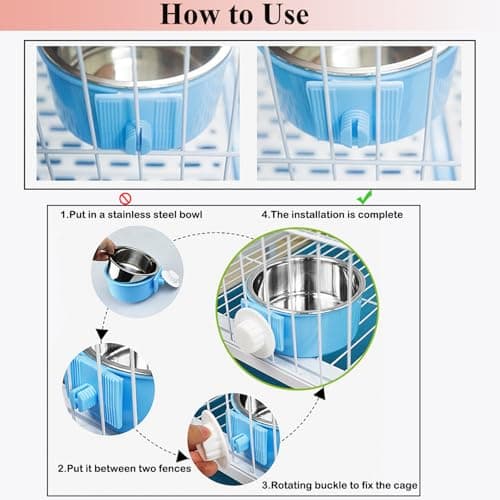 How to Use

1.Put in a stainless steel bowl

4.The installation is complete

2.Put it between two fences

3.Rotating buckle to fix the cage