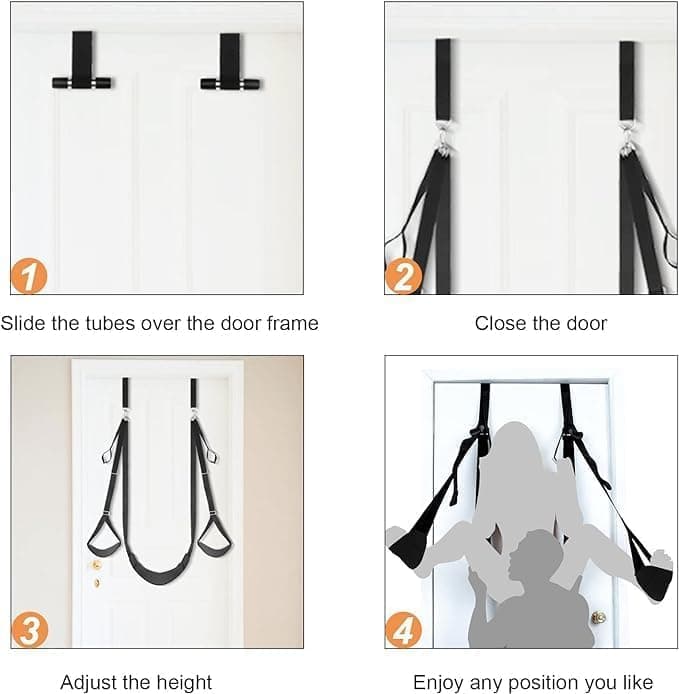 1

Slide the tubes over the door frame

2

Close the door

3

Adjust the height

4

Enjoy any position you like