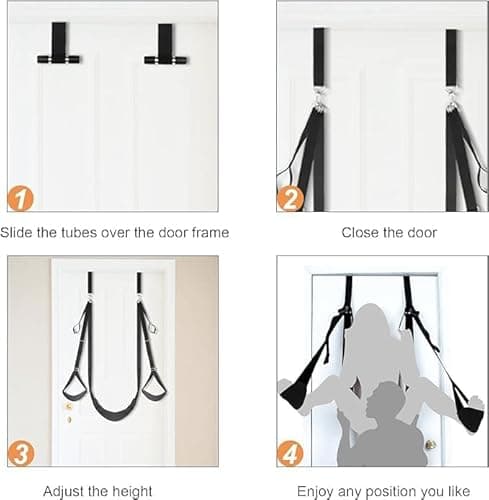 1

Slide the tubes over the door frame

2

Close the door

3

Adjust the height

4

Enjoy any position you like