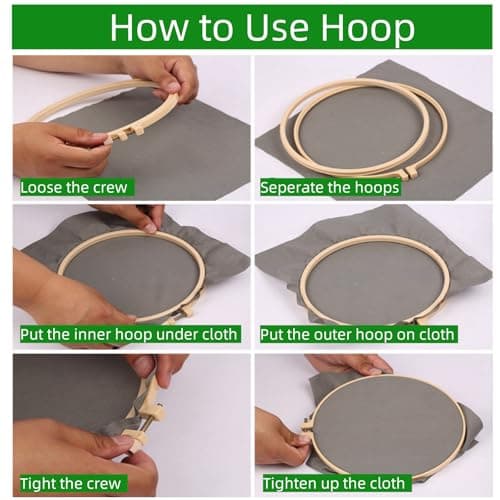 How to Use Hoop

Loose the crew

Seperate the hoops

Put the inner hoop under cloth

Put the outer hoop on cloth

Tight the crew

Tighten up the cloth