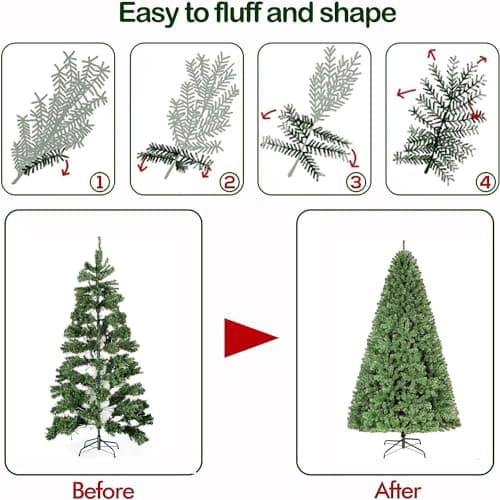 Easy to fluff and shape

①

②

③

④

Before

After