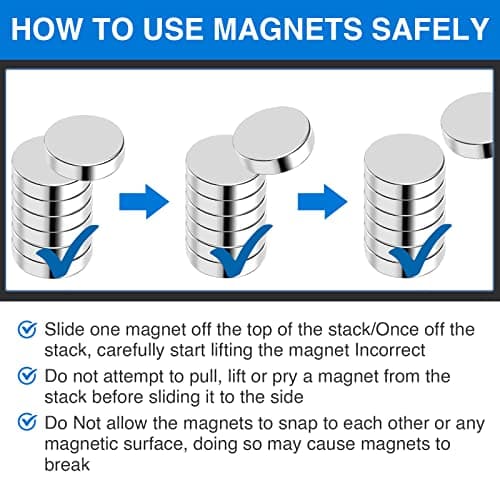 HOW TO USE MAGNETS SAFELY

Slide one magnet off the top of the stack/Once off the stack, carefully start lifting the magnet Incorrect

Do not attempt to pull, lift or pry a magnet from the stack before sliding it to the side

Do Not allow the magnets to snap to each other or any magnetic surface, doing so may cause magnets to break