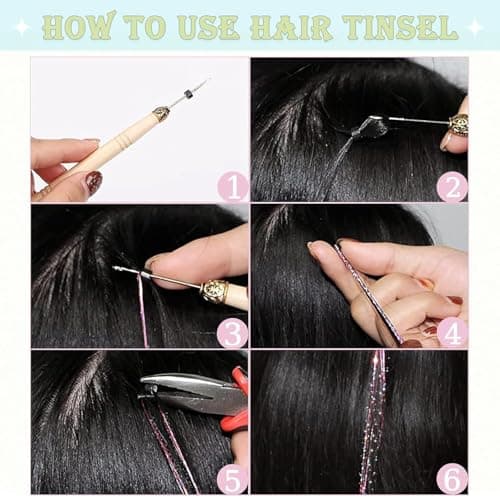 HOW TO USE HAIR TINSEL

1

2

3

4

5

6