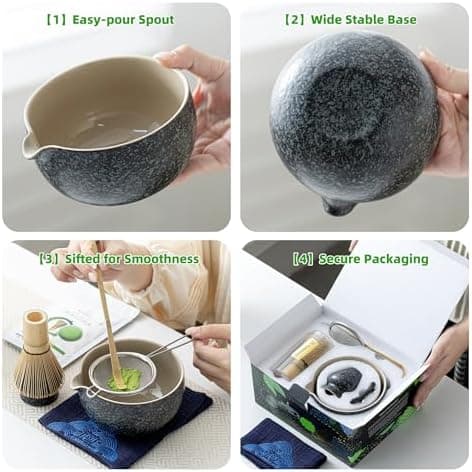 【1】Easy-pour Spout

【2】Wide Stable Base

【3】Sifted for Smoothness

【4】Secure Packaging