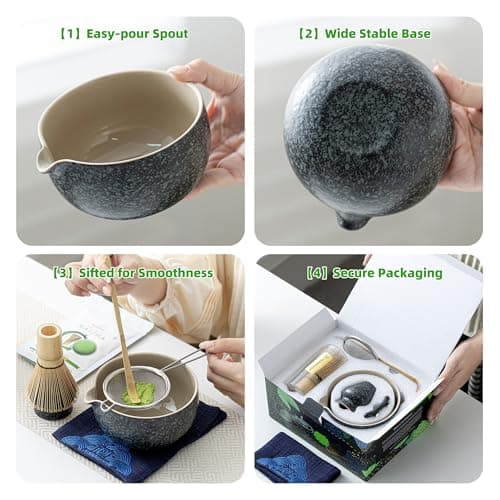 【1】Easy-pour Spout

【2】Wide Stable Base

【3】Sifted for Smoothness

【4】Secure Packaging