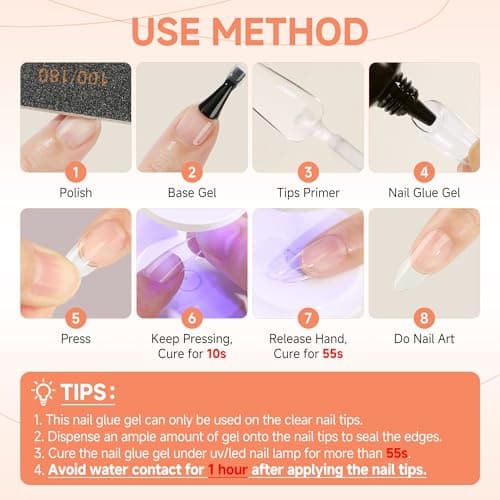 USE METHOD

100/180

1
Polish

2
Base Gel

3
Tips Primer

4
Nail Glue Gel

5
Press

6
Keep Pressing, Cure for 10s

7
Release Hand, Cure for 55s

8
Do Nail Art

TIPS:
1. This nail glue gel can only be used on the clear nail tips.
2. Dispense an ample amount of gel onto the nail tips to seal the edges.
3. Cure the nail glue gel under uv/led nail lamp for more than 55s.
4. Avoid water contact for 1 hour after applying the nail tips.