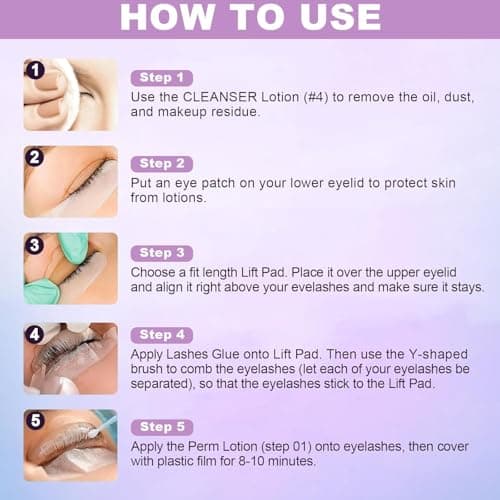 HOW TO USE

1

Step 1

Use the CLEANSER Lotion (#4) to remove the oil, dust, and makeup residue.

2

Step 2

Put an eye patch on your lower eyelid to protect skin from lotions.

3

Step 3

Choose a fit length Lift Pad. Place it over the upper eyelid and align it right above your evelashes and make sure it stays.

4

Step 4

Apply Lashes Glue onto Lift Pad. Then use the Y-shaped brush to comb the eyelashes (let each of your eyelashes be separated), so that the eyelashes stick to the Lift Pad.

5

Step 5

Apply the Perm Lotion (step 01) onto eyelashes, then cover with plastic film for 8-10 minutes.