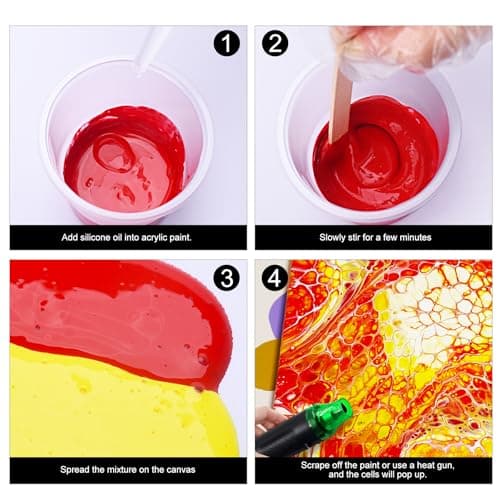 1

Add silicone oil into acrylic paint.

2

Slowly stir for a few minutes

3

Spread the mixture on the canvas

4

Scrape off the paint or use a heat gun, and the cells will pop up.