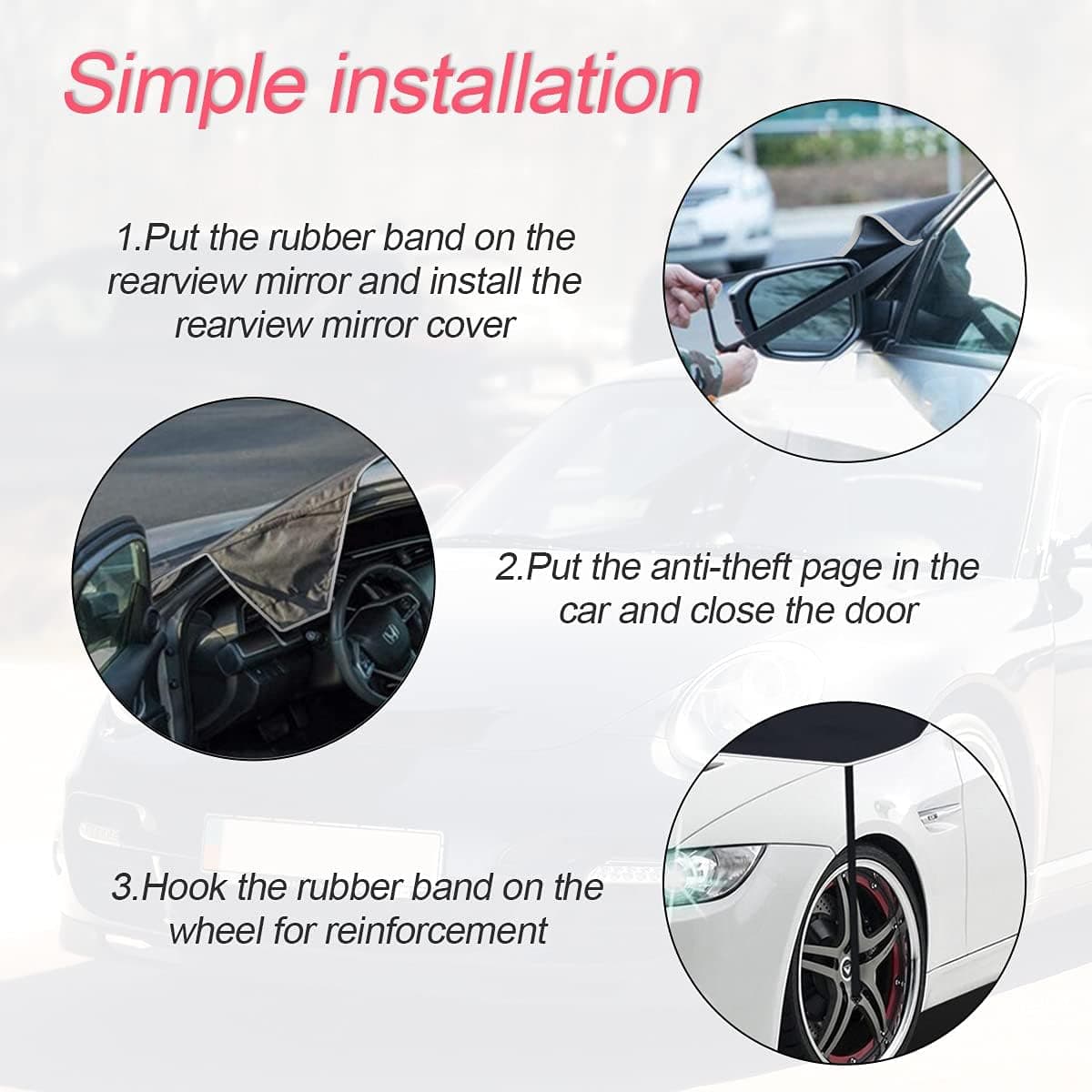 Simple installation

1.Put the rubber band on the rearview mirror and install the rearview mirror cover

2.Put the anti-theft page in the car and close the door

3.Hook the rubber band on the wheel for reinforcement