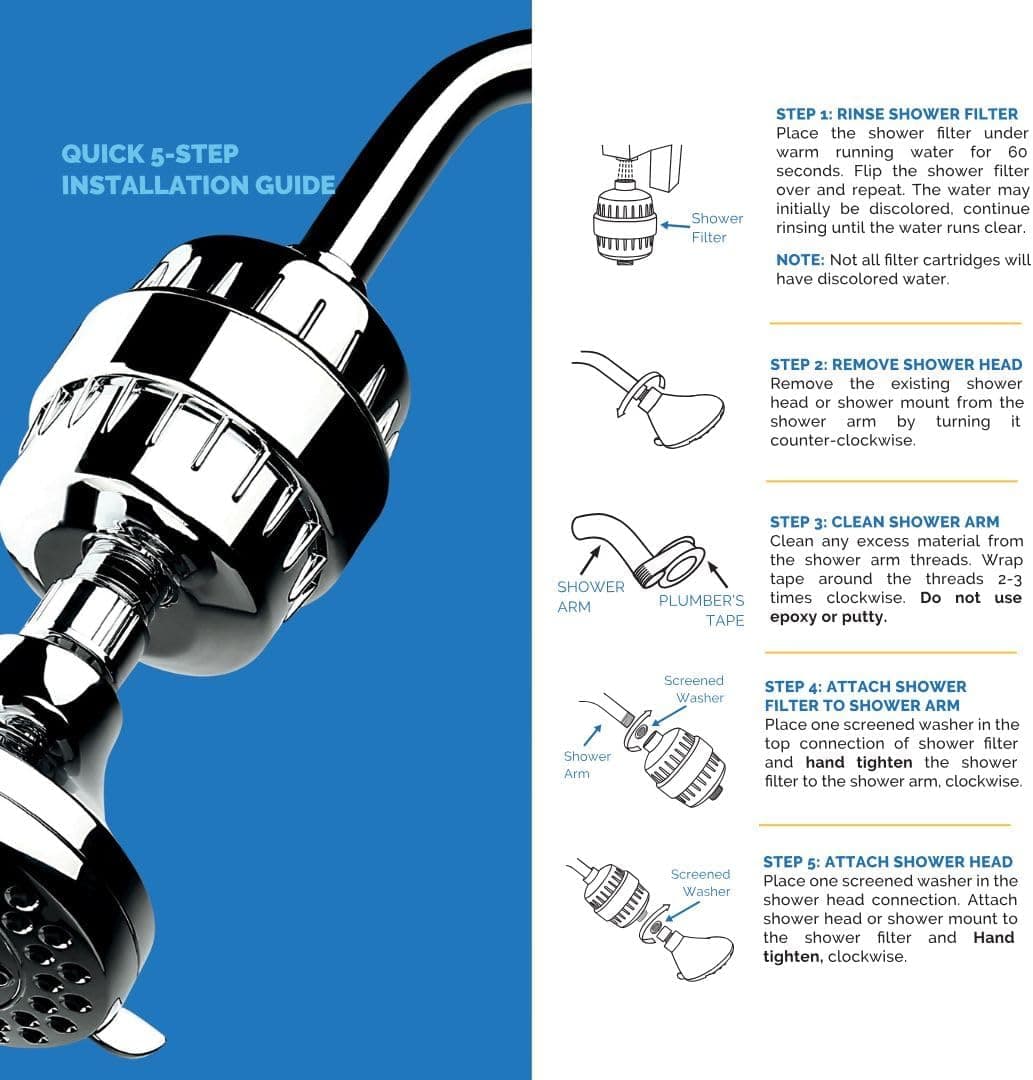 QUICK 5-STEP INSTALLATION GUIDE

Shower Filter

STEP 1: RINSE SHOWER FILTER
Place the shower filter under warm running water for 60 seconds. Flip the shower filter over and repeat. The water may initially be discolored, continue rinsing until the water runs clear.

NOTE: Not all filter cartridges will have discolored water.

STEP 2: REMOVE SHOWER HEAD
Remove the existing shower head or shower mount from the shower arm by turning it counter-clockwise.

SHOWER ARM

PLUMBER'S TAPE

STEP 3: CLEAN SHOWER ARM
Clean any excess material from the shower arm threads. Wrap tape around the threads 2-3 times clockwise. Do not use epoxy or putty.

Screened Washer

Shower Arm

STEP 4: ATTACH SHOWER FILTER TO SHOWER ARM
Place one screened washer in the top connection of shower filter and hand tighten the shower filter to the shower arm, clockwise.

Screened Washer

STEP 5: ATTACH SHOWER HEAD
Place one screened washer in the shower head connection. Attach shower head or shower mount to the shower filter and Hand tighten, clockwise.