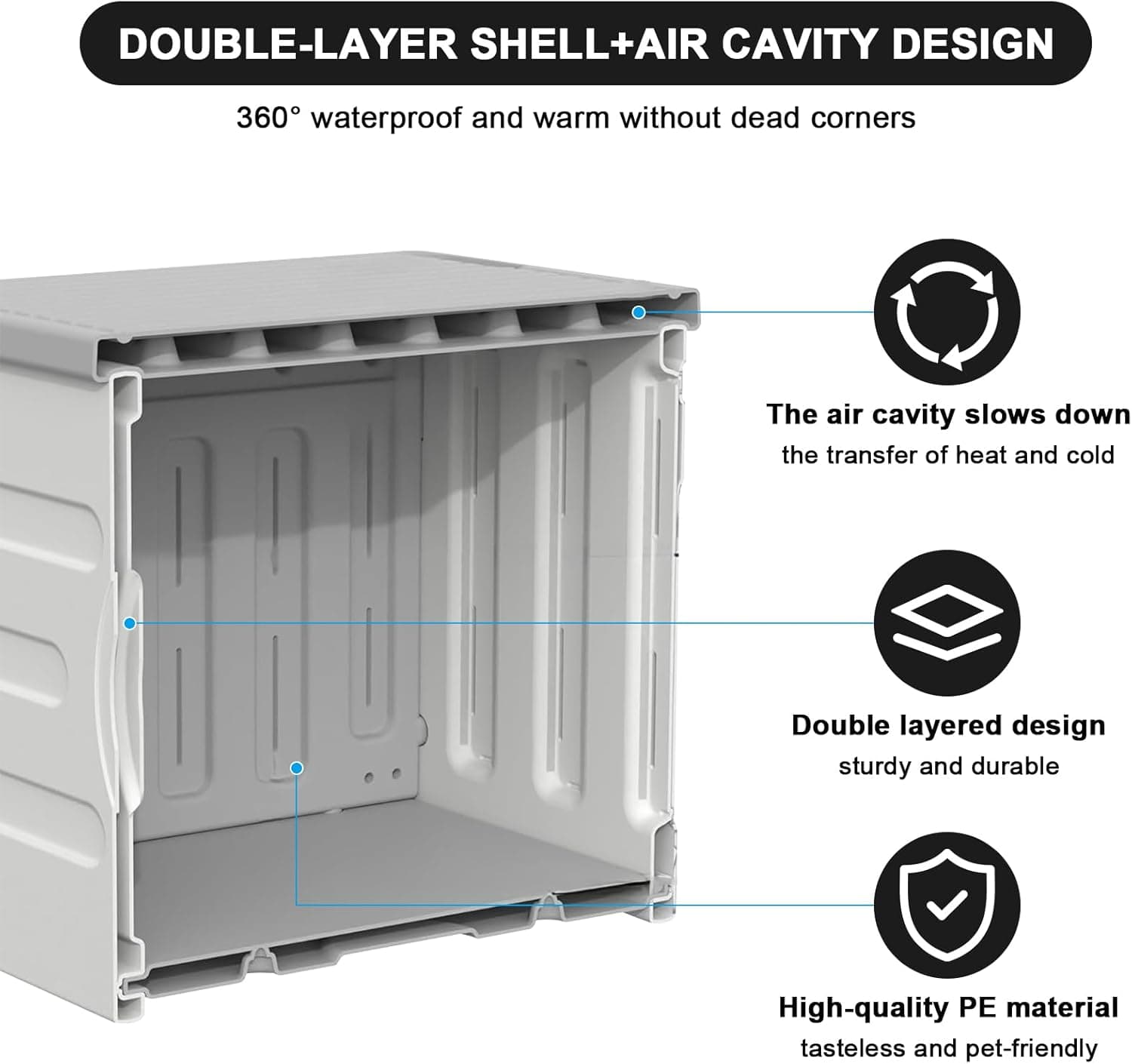 DOUBLE-LAYER SHELL+AIR CAVITY DESIGN

360° waterproof and warm without dead corners

The air cavity slows down
the transfer of heat and cold

Double layered design
sturdy and durable

High-quality PE material
tasteless and pet-friendly