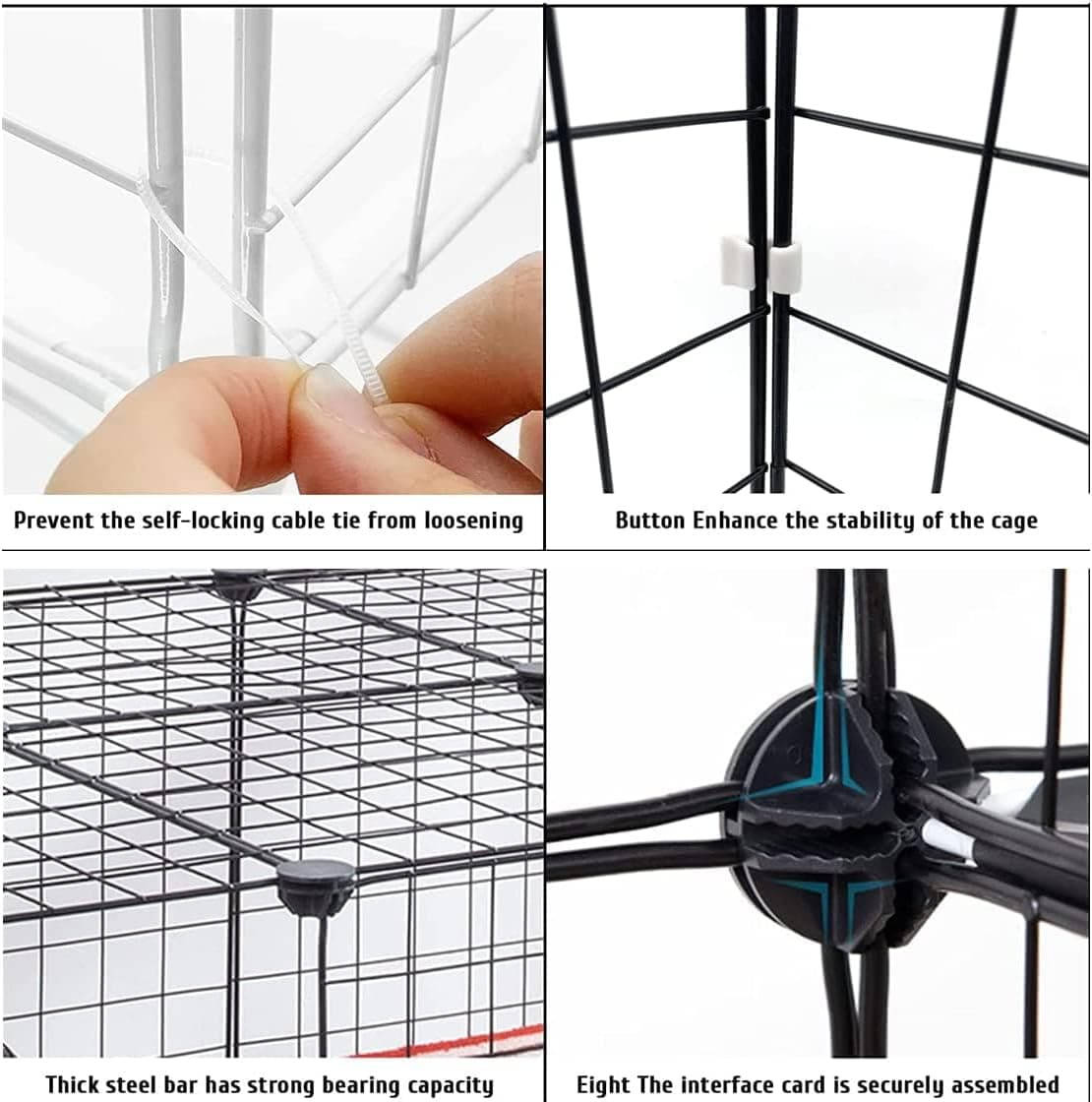 Prevent the self-locking cable tie from loosening

Button Enhance the stability of the cage

Thick steel bar has strong bearing capacity

Eight The interface card is securely assembled