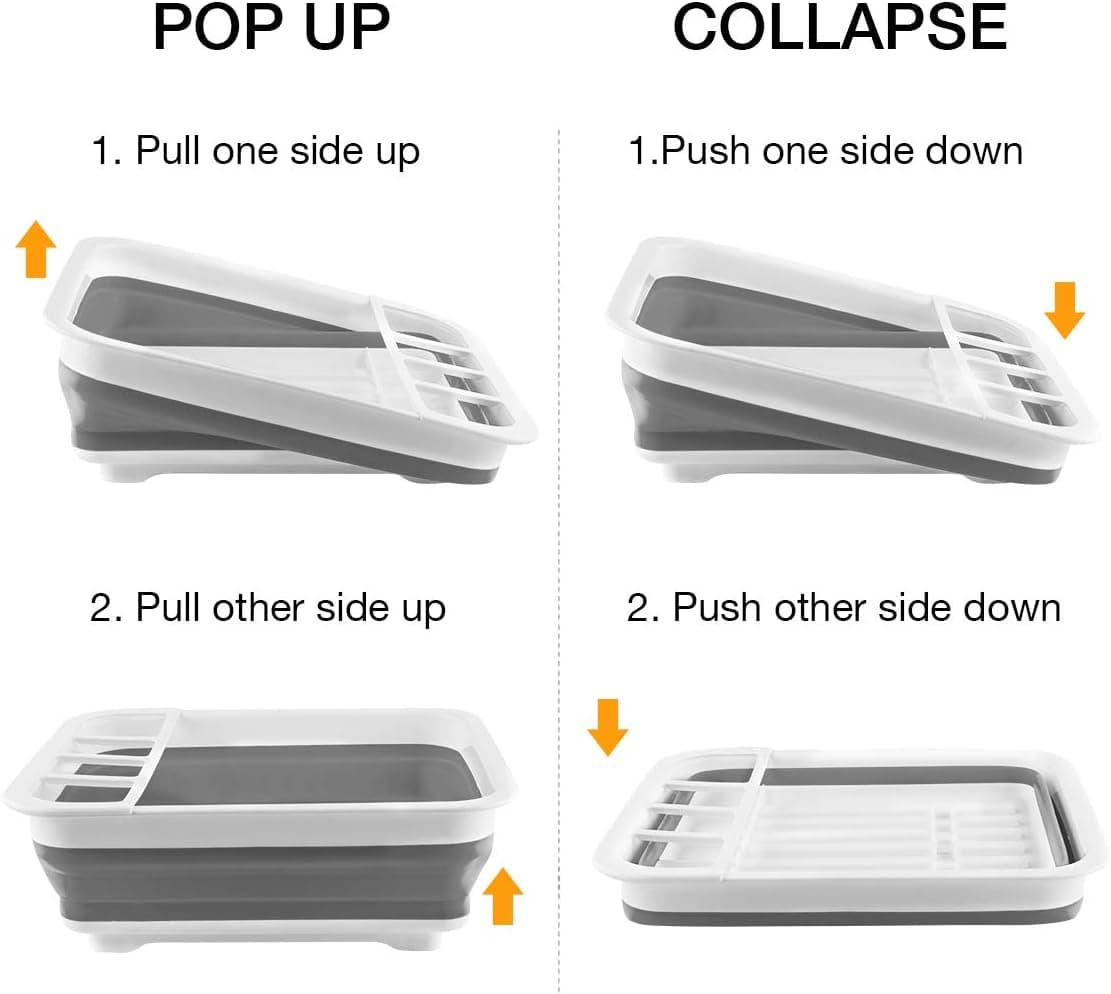 POP UP

1. Pull one side up

2. Pull other side up

COLLAPSE

1.Push one side down

2. Push other side down