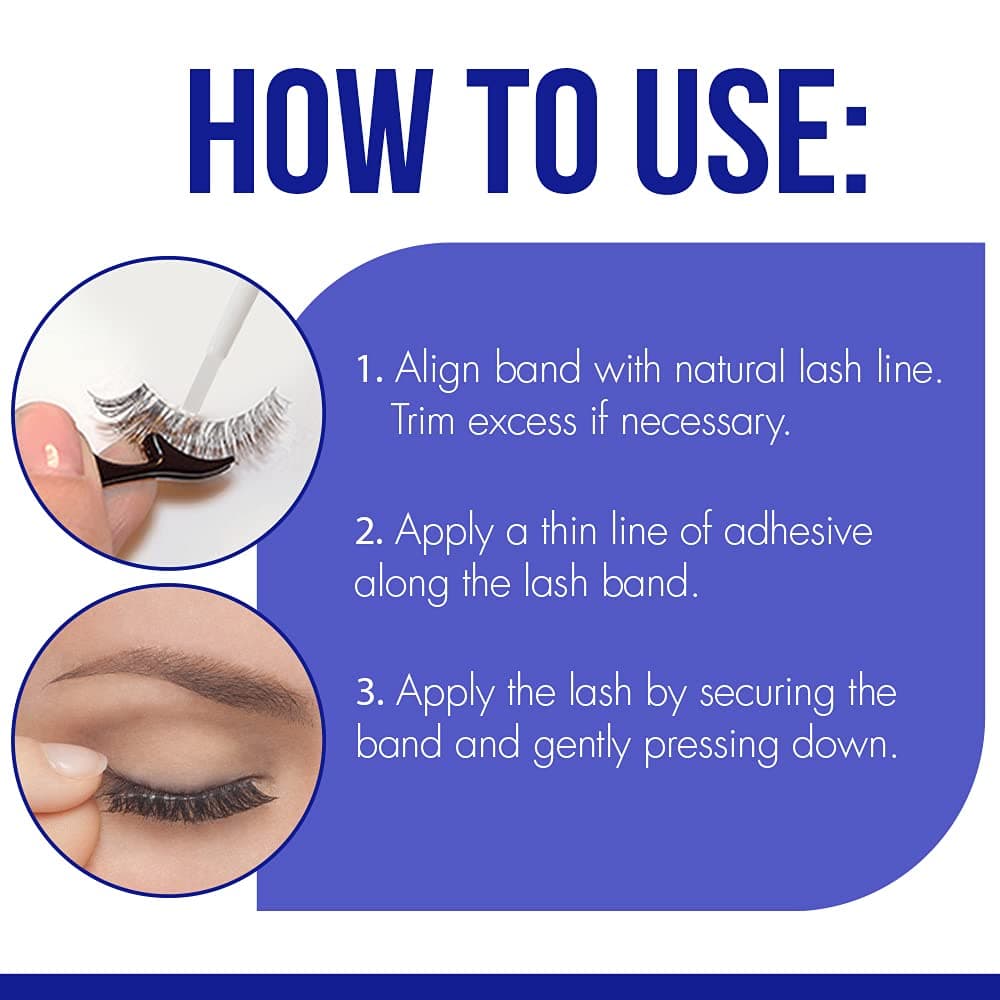 HOW TO USE:

1. Align band with natural lash line. Trim excess if necessary.

2. Apply a thin line of adhesive along the lash band.

3. Apply the lash by securing the band and gently pressing down.