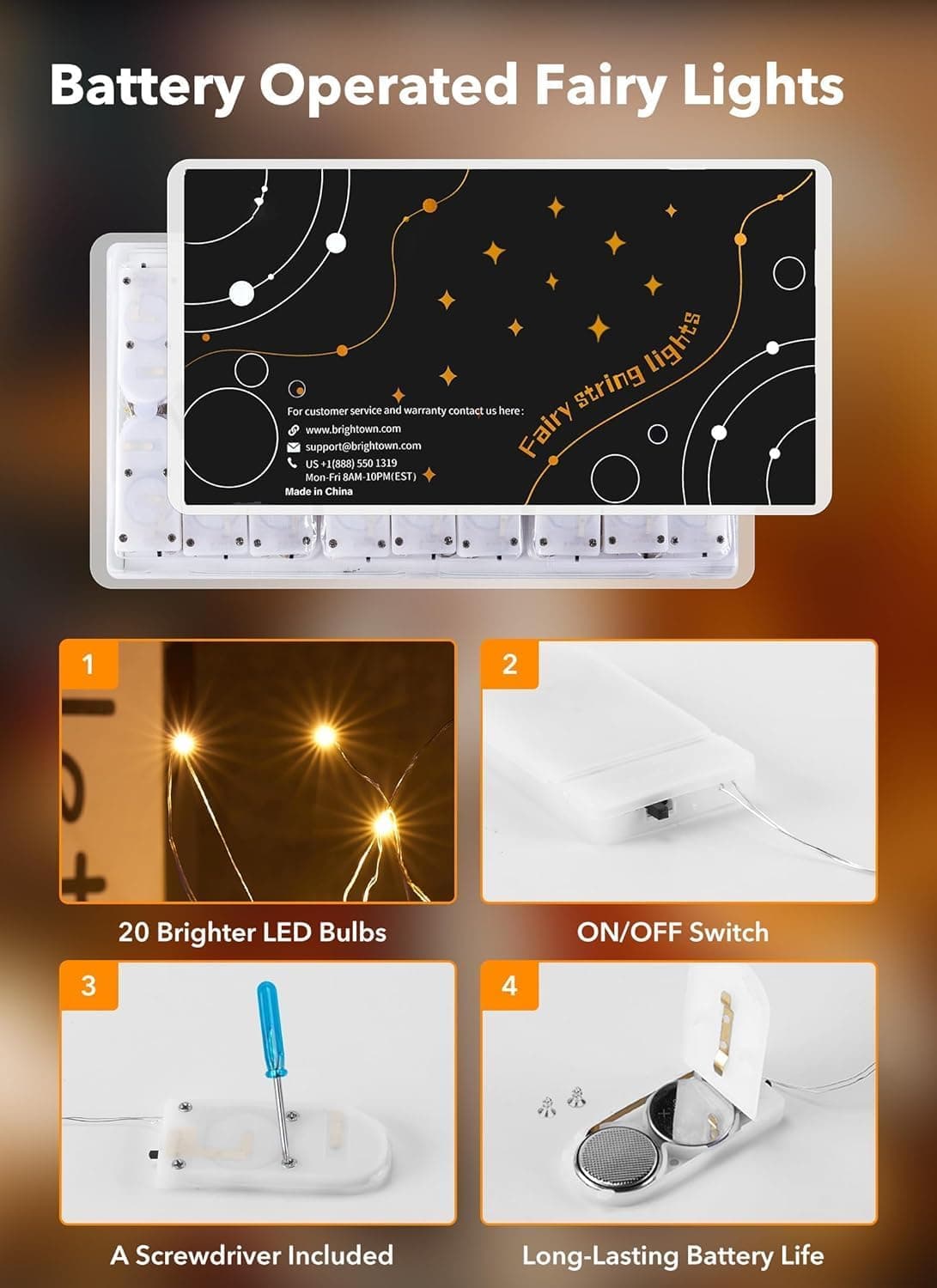 Battery Operated Fairy Lights

Fairy string lights

For customer service and warranty contact us here:
www.brightown.com
support@brightown.com
US +1(888) 550 1319
Mon-Fri 8AM-10PM(EST)
Made in China

1
20 Brighter LED Bulbs

2
ON/OFF Switch

3
A Screwdriver Included

4
Long-Lasting Battery Life