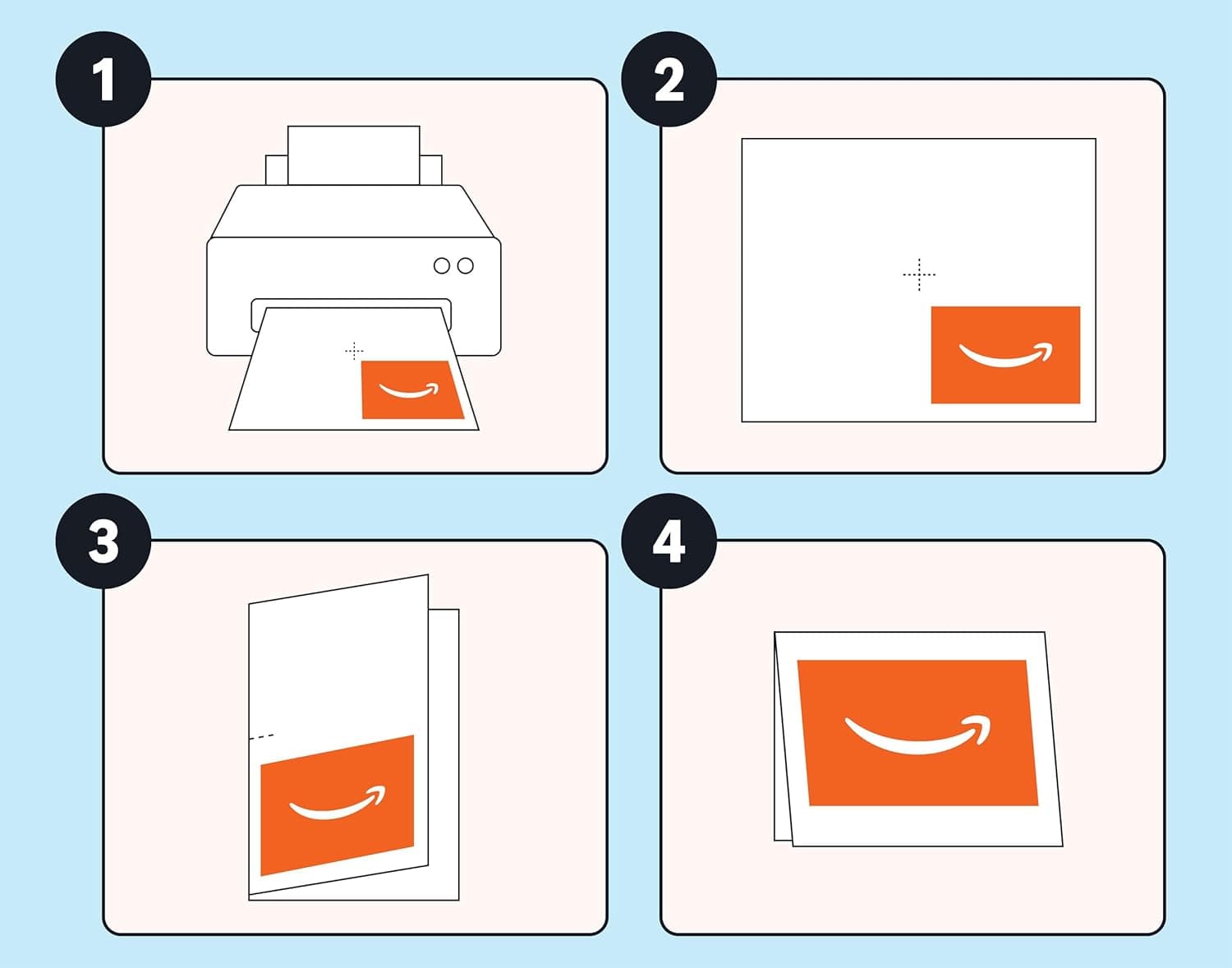 1

2

3

4