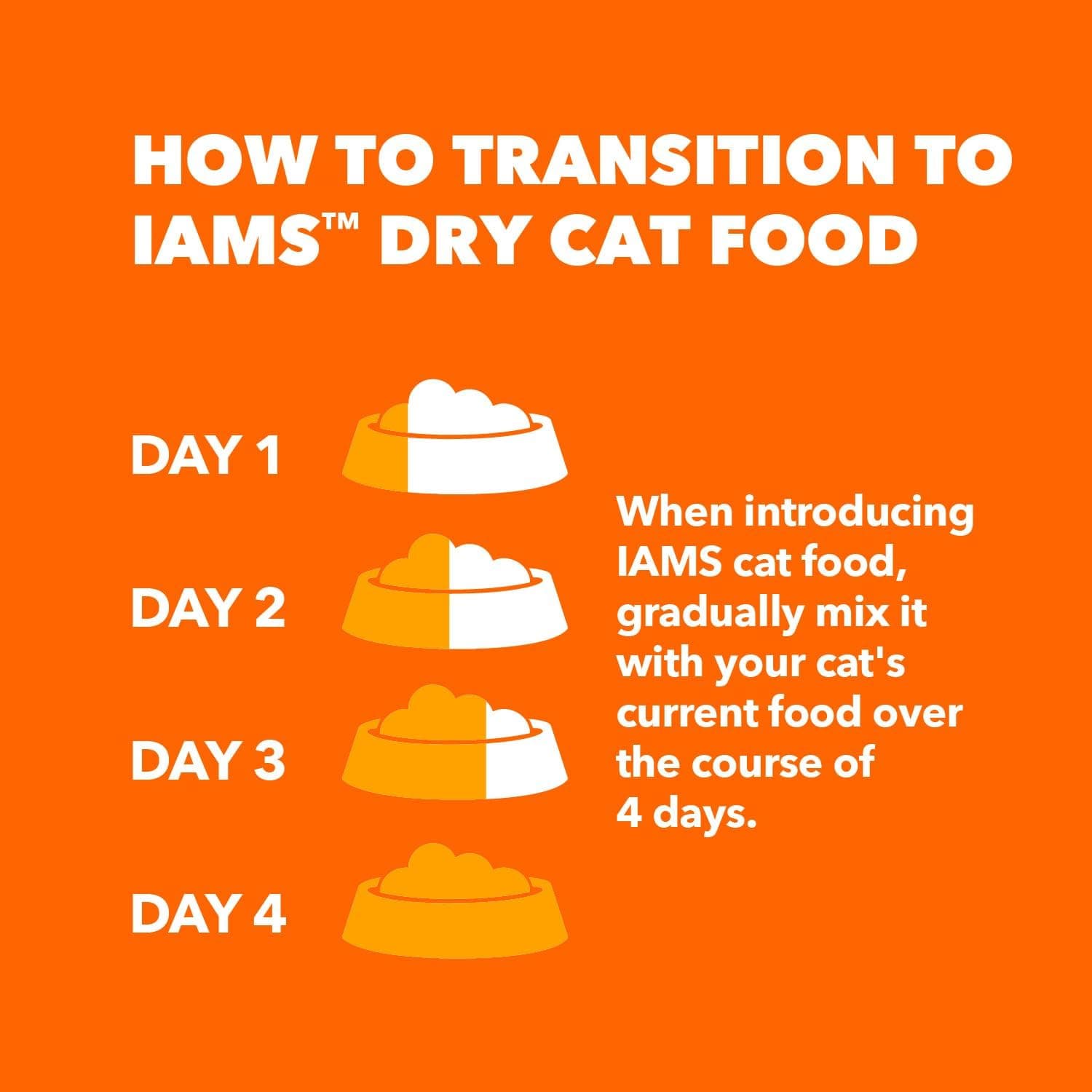 HOW TO TRANSITION TO IAMS™ DRY CAT FOOD

DAY 1

DAY 2

DAY 3

DAY 4

When introducing IAMS cat food, gradually mix it with your cat's current food over the course of 4 days.