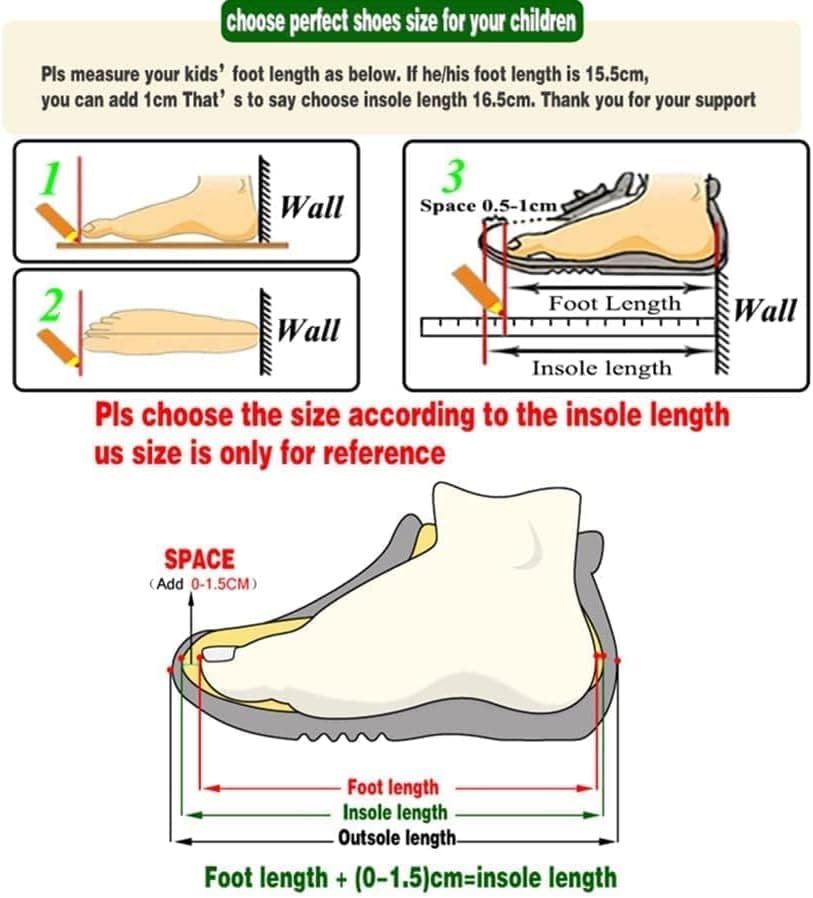 choose perfect shoes size for your children

Pls measure your kids' foot length as below. If he/his foot length is 15.5cm, you can add 1cm That' s to say choose insole length 16.5cm. Thank you for your support

1
Wall

2
Wall

3
Space 0.5-1cm
Foot Length
Wall
Insole length

Pls choose the size according to the insole length
us size is only for reference

SPACE
(Add 0-1.5CM)

Foot length
Insole length
Outsole length

Foot length + (0-1.5)cm=insole length